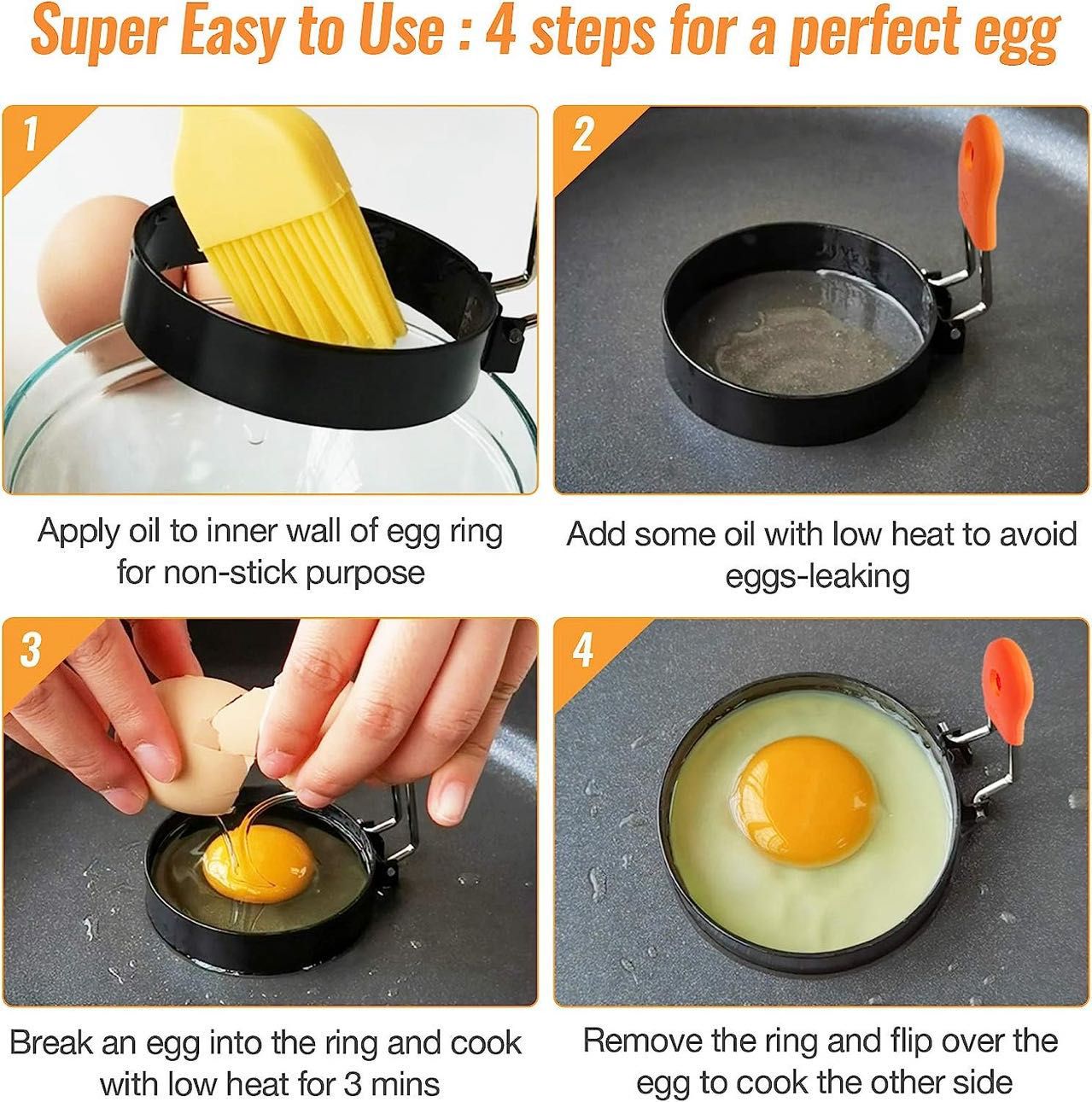 Super Easy to Use : 4 steps for a perfect egg

1

Apply oil to inner wall of egg ring for non-stick purpose

2

Add some oil with low heat to avoid eggs-leaking

3

Break an egg into the ring and cook with low heat for 3 mins

4

Remove the ring and flip over the egg to cook the other side