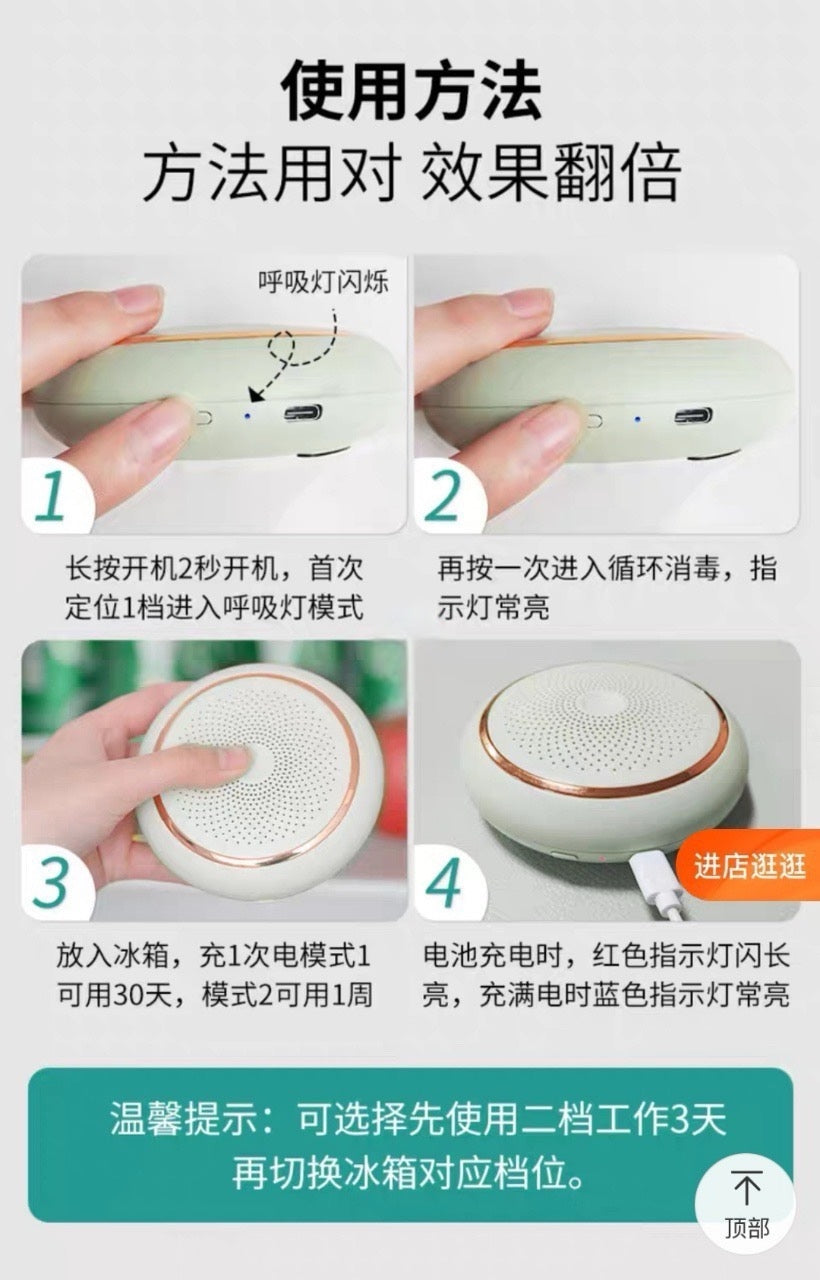 使用方法
方法用对 效果翻倍

呼吸灯闪烁

1

长按开机2秒开机，首次定位1档进入呼吸灯模式

2

再按一次进入循环消毒，指示灯常亮

3

放入冰箱，充1次电模式1可用30天，模式2可用1周

4

进店逛逛

电池充电时，红色指示灯闪长亮，充满电时蓝色指示灯常亮

温馨提示：可选择先使用二档工作3天再切换冰箱对应档位。

顶部