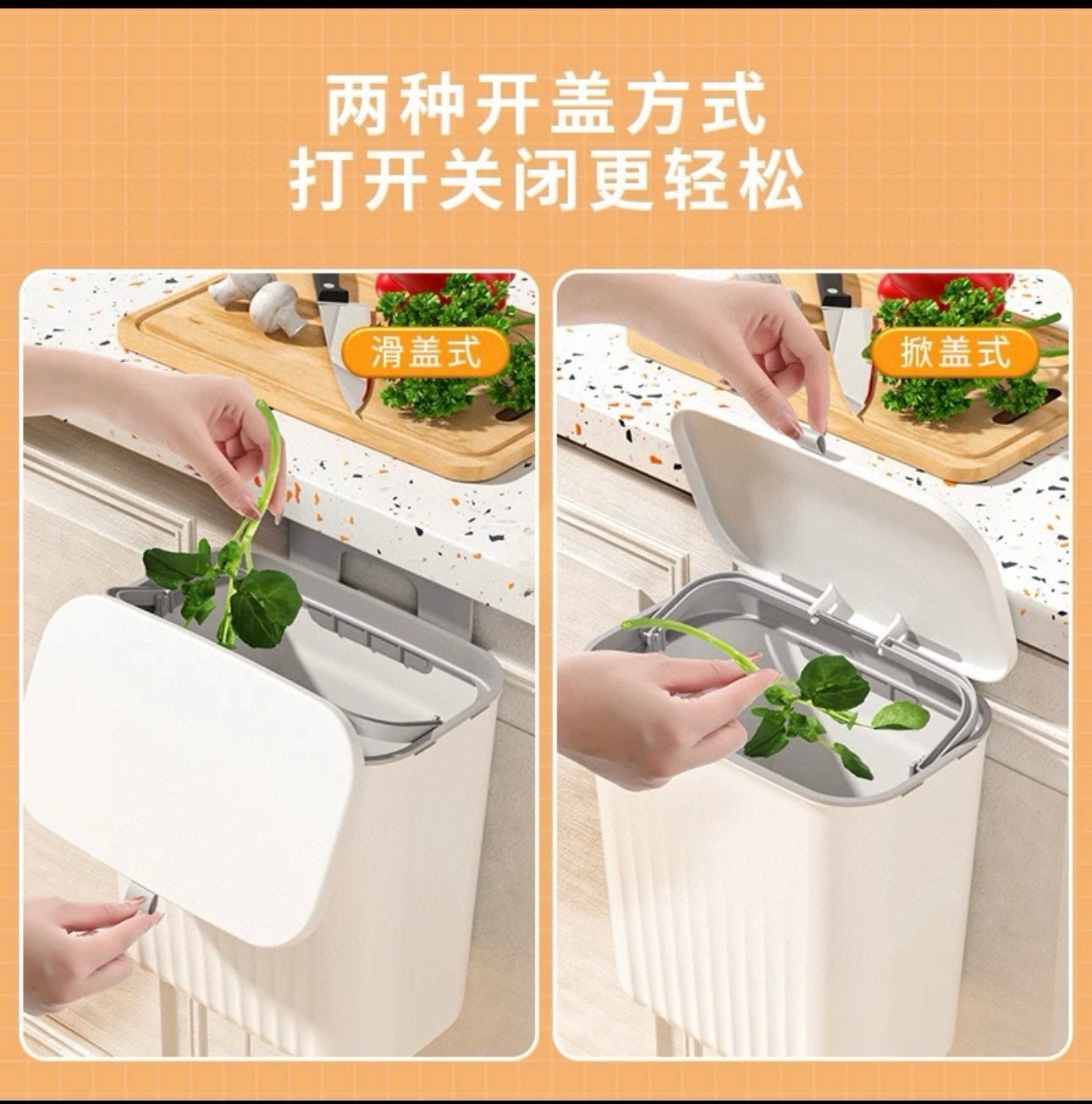 两种开盖方式
打开关闭更轻松

滑盖式

掀盖式