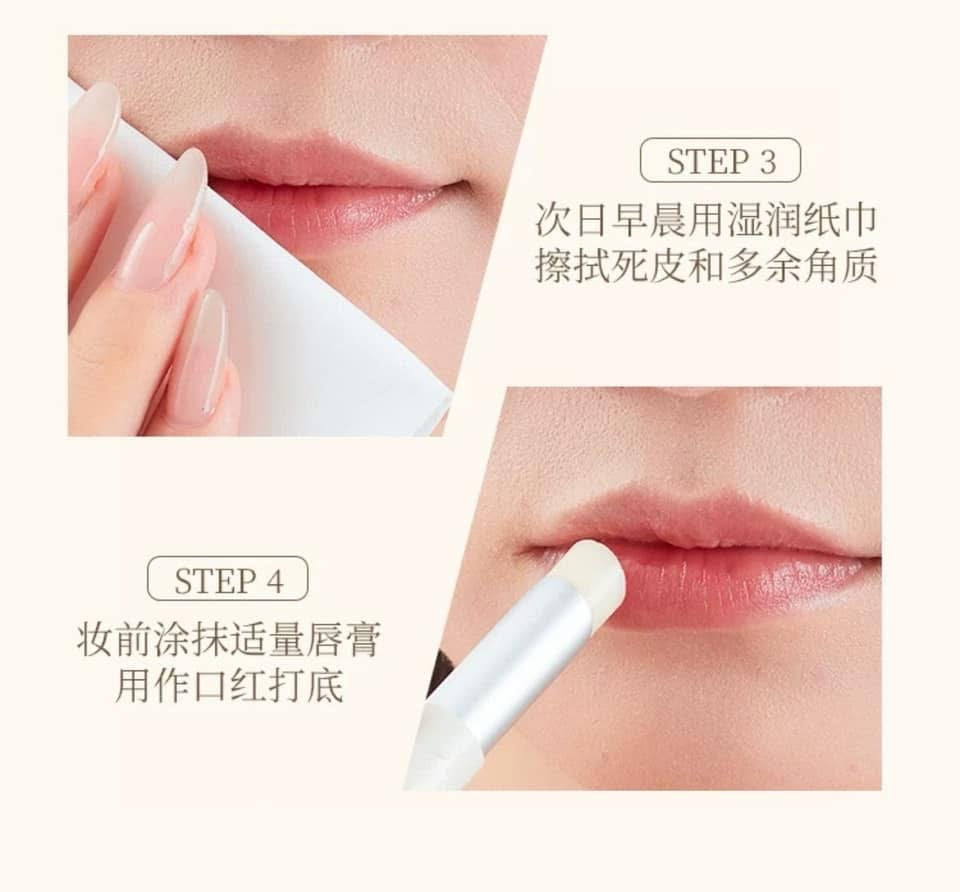 STEP 3

次日早晨用湿润纸巾擦拭死皮和多余角质

STEP 4

妆前涂抹适量唇膏用作口红打底