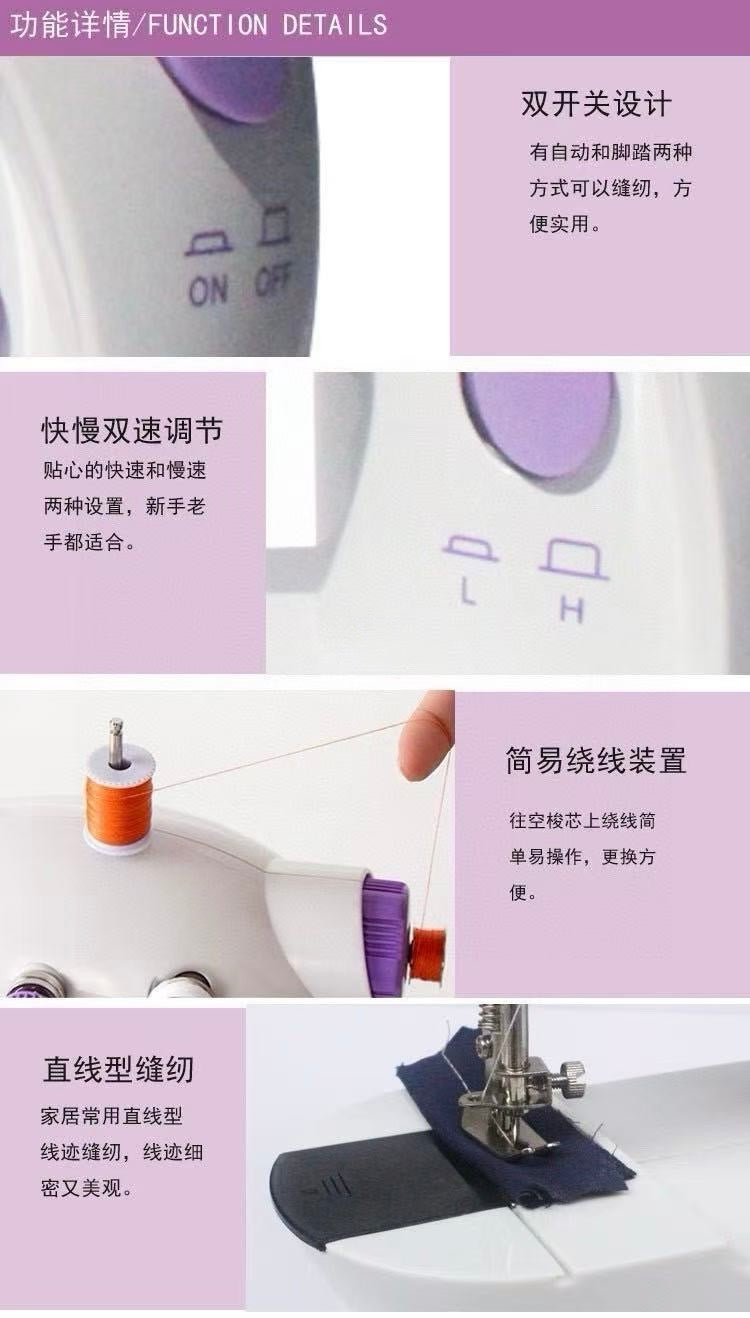 功能详情/FUNCTION DETAILS

ON OFF

双开关设计

有自动和脚踏两种方式可以缝纫，方便实用。

快慢双速调节

贴心的快速和慢速两种设置，新手老手都适合。

L H

简易绕线装置

往空梭芯上绕线简单易操作，更换方便。

直线型缝纫

家居常用直线型线迹缝纫，线迹细密又美观。