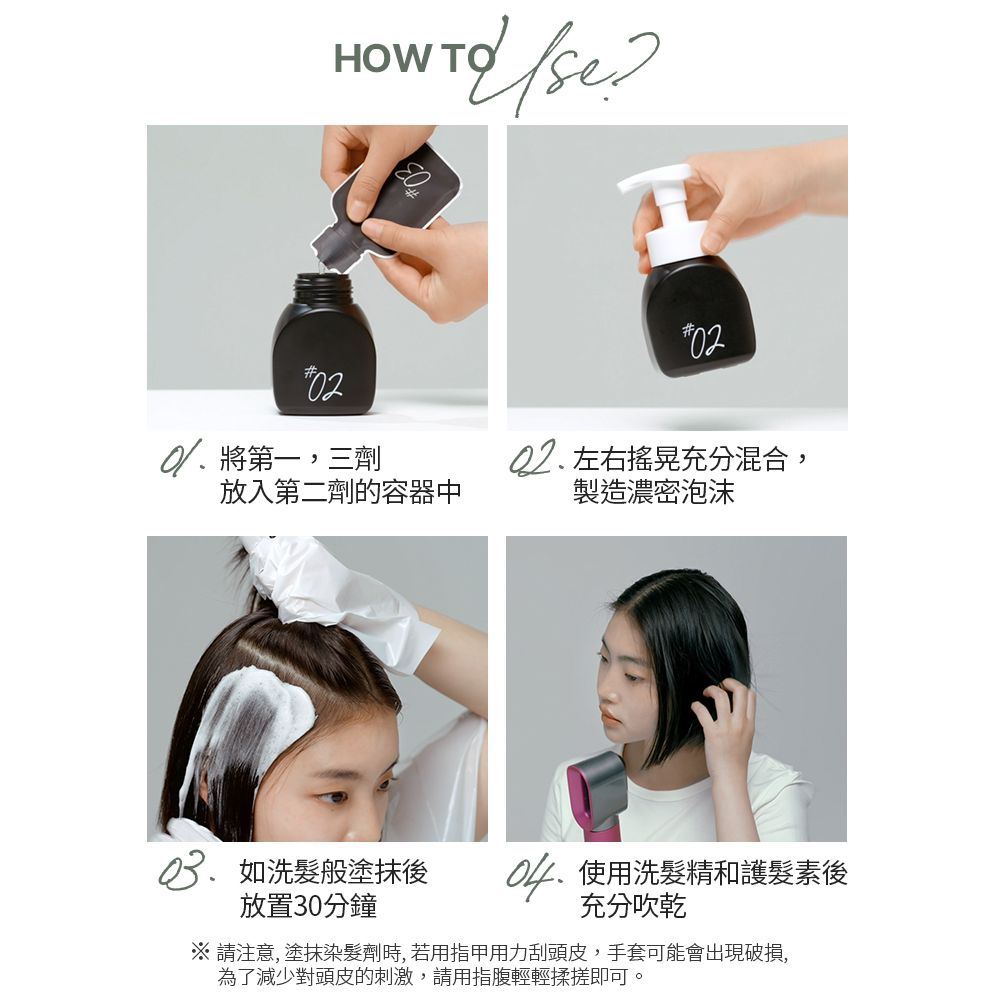 HOW TO Use?

#03

#02

#02

01. 將第一，三劑
放入第二劑的容器中

02. 左右搖晃充分混合，
製造濃密泡沫

03. 如洗髮般塗抹後
放置30分鐘

04. 使用洗髮精和護髮素後
充分吹乾

※ 請注意, 塗抹染髮劑時, 若用指甲用力刮頭皮，手套可能會出現破損,
為了減少對頭皮的刺激，請用指腹輕輕揉搓即可。