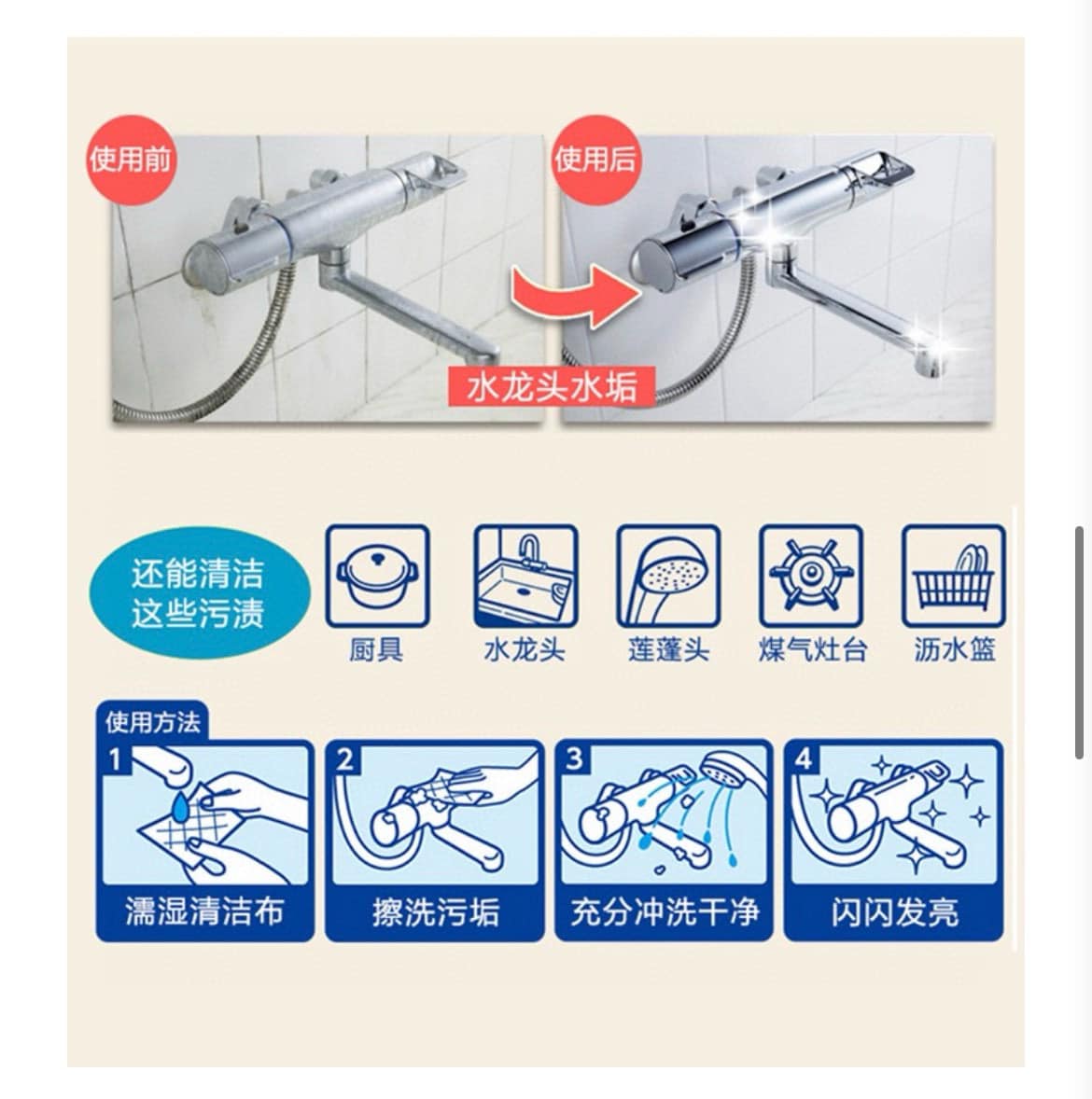 使用前

使用后

水龙头水垢

还能清洁这些污渍

厨具

水龙头

莲蓬头

煤气灶台

沥水篮

使用方法

1
濡湿清洁布

2
擦洗污垢

3
充分冲洗干净

4
闪闪发亮