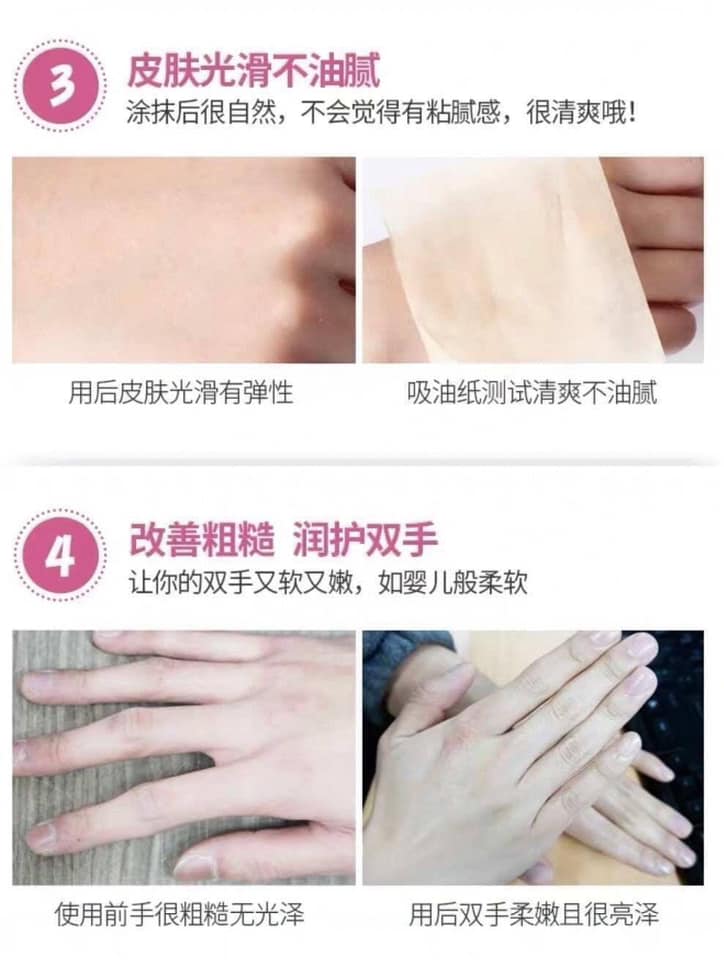 3

皮肤光滑不油腻

涂抹后很自然，不会觉得有粘腻感，很清爽哦！

用后皮肤光滑有弹性

吸油纸测试清爽不油腻

4

改善粗糙 润护双手

让你的双手又软又嫩，如婴儿般柔软

使用前手很粗糙无光泽

用后双手柔嫩且很亮泽