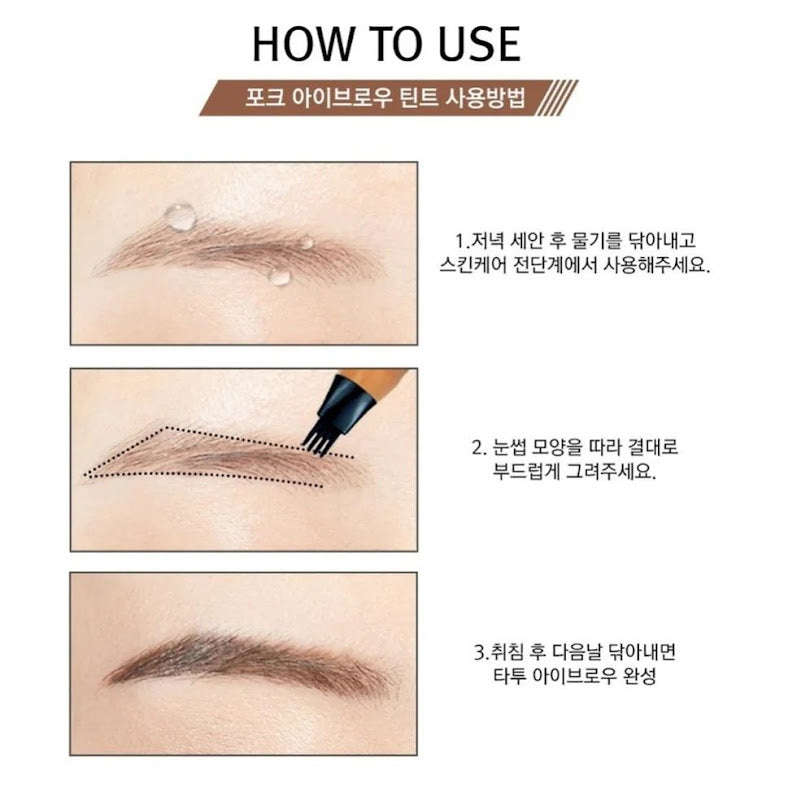 HOW TO USE

포크 아이브로우 틴트 사용방법

1.저녁 세안 후 물기를 닦아내고 스킨케어 전단계에서 사용해주세요.

2. 눈썹 모양을 따라 결대로 부드럽게 그려주세요.

3.취침 후 다음날 닦아내면 타투 아이브로우 완성