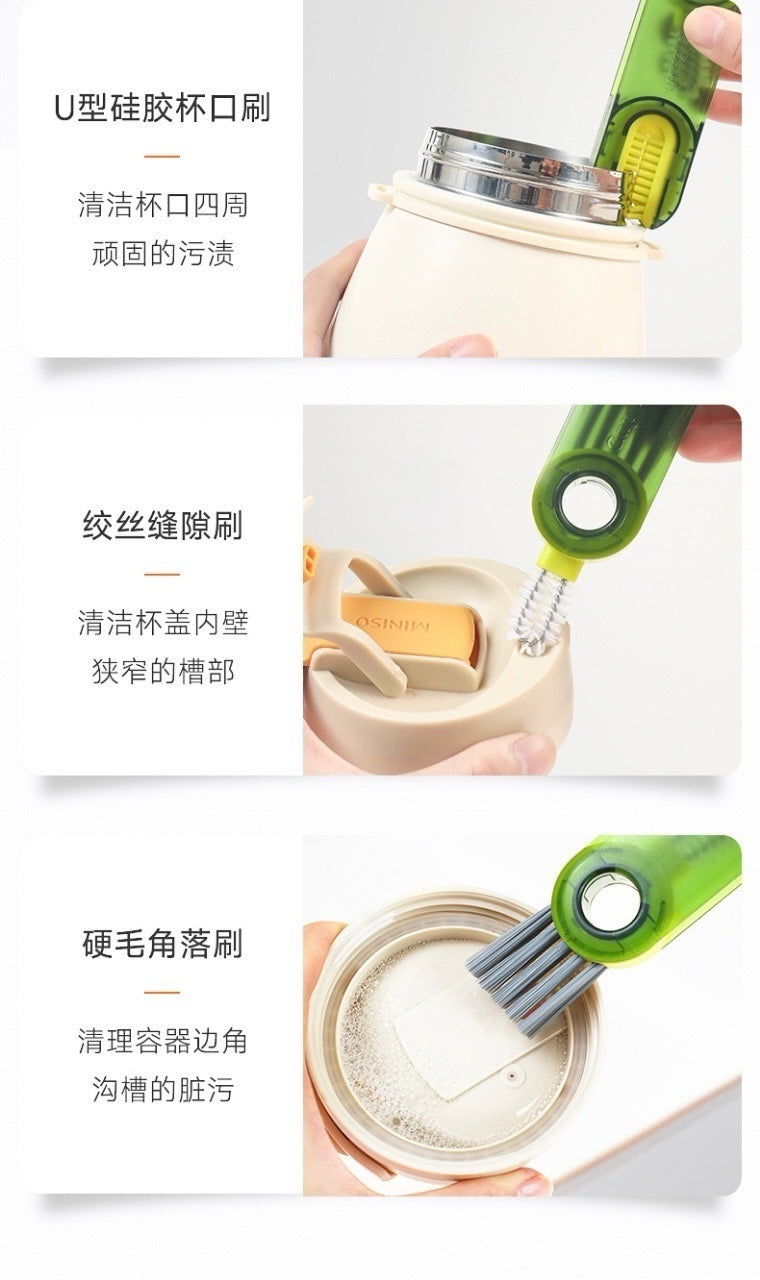 U型硅胶杯口刷

清洁杯口四周
顽固的污渍

绞丝缝隙刷

清洁杯盖内壁
狭窄的槽部

MINISO

硬毛角落刷

清理容器边角
沟槽的脏污