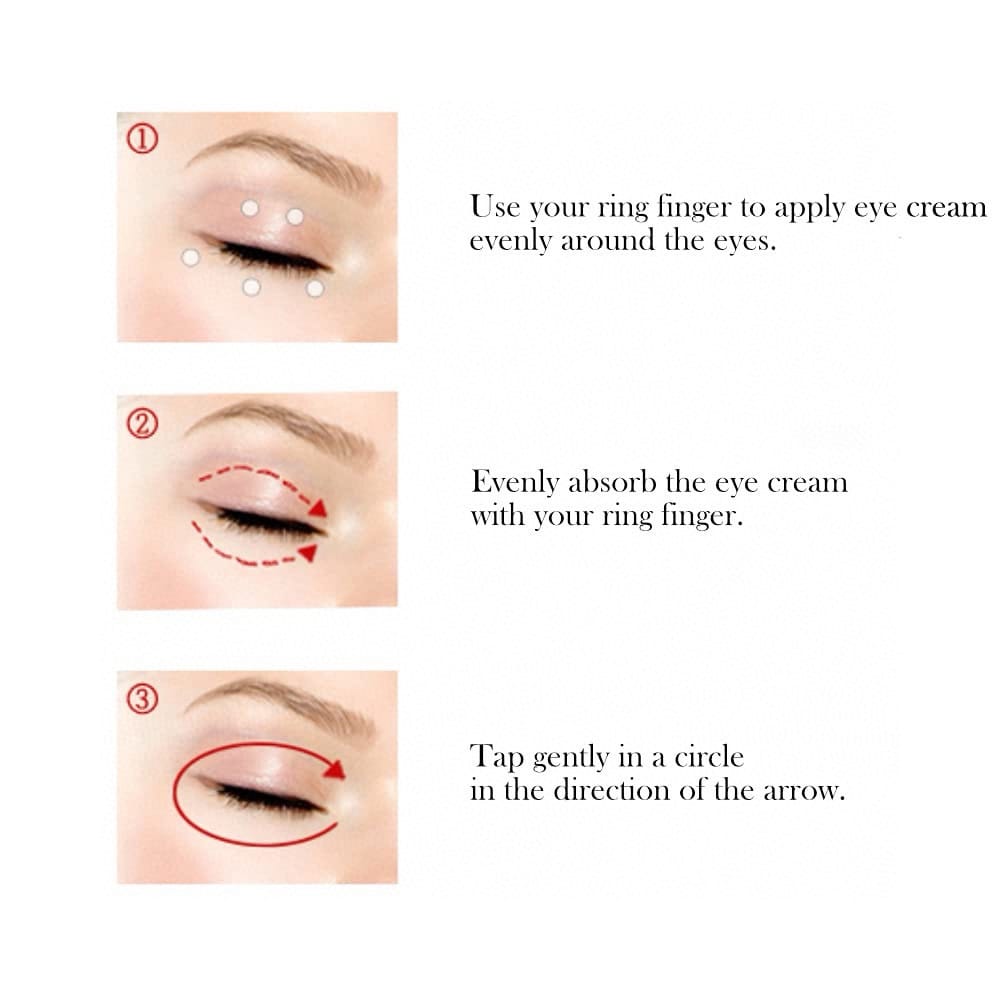 ①

Use your ring finger to apply eye cream evenly around the eyes.

②

Evenly absorb the eye cream with your ring finger.

③

Tap gently in a circle in the direction of the arrow.